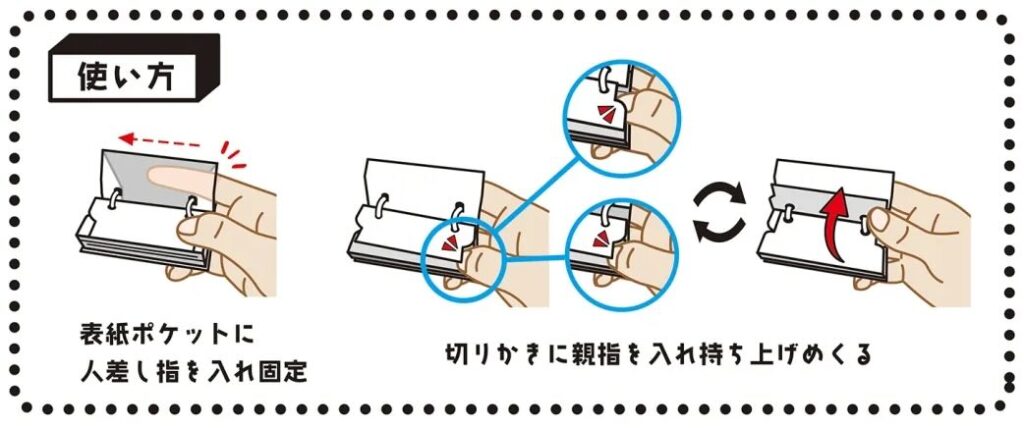 使い方

表紙ポケットに
人差し指を入れ固定

切りかきに親指を入れ持ち上げめくる